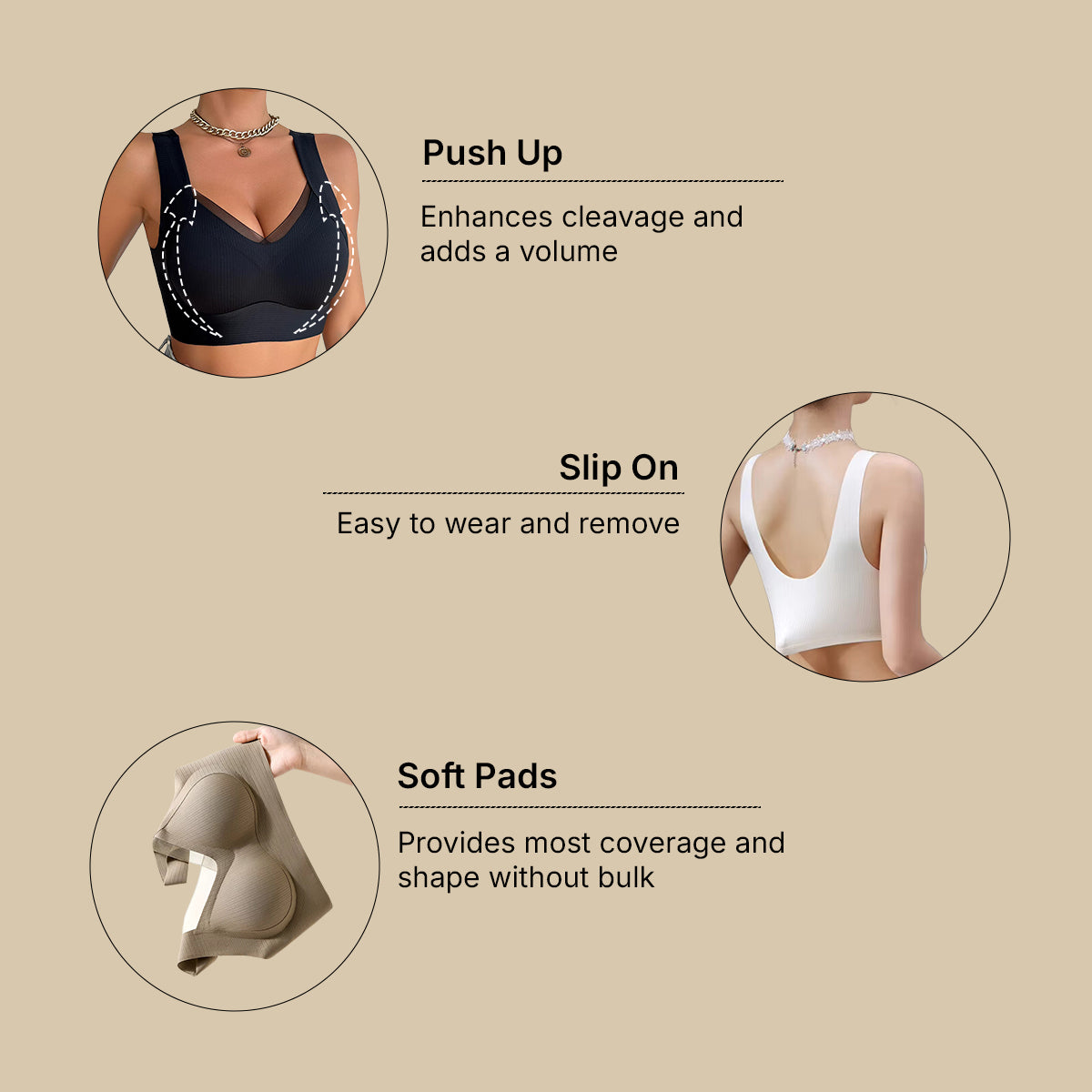 Push Up

Enhances cleavage and adds a volume

Slip On

Easy to wear and remove

Soft Pads

Provides most coverage and shape without bulk